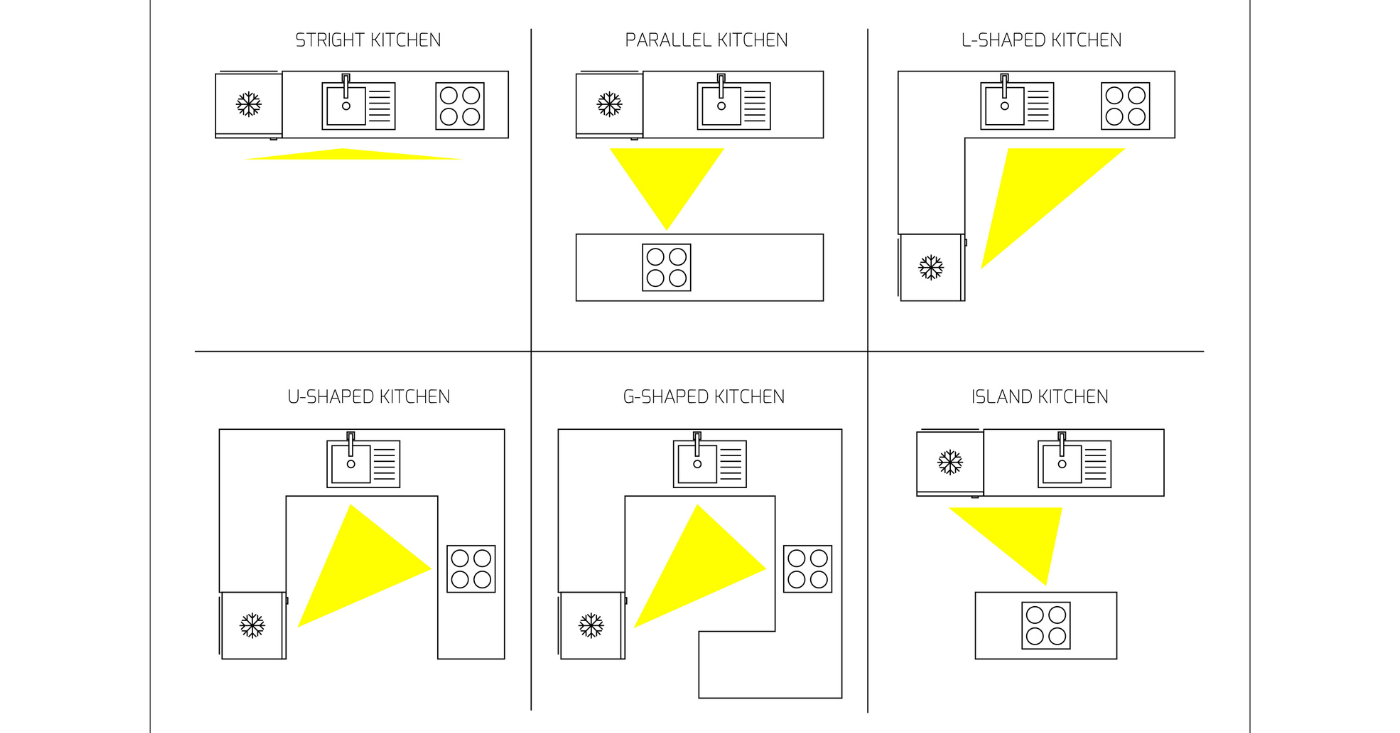 STRIGHT KITCHEN

PARALLEL KITCHEN

L-SHAPED KITCHEN

U-SHAPED KITCHEN

G-SHAPED KITCHEN

ISLAND KITCHEN